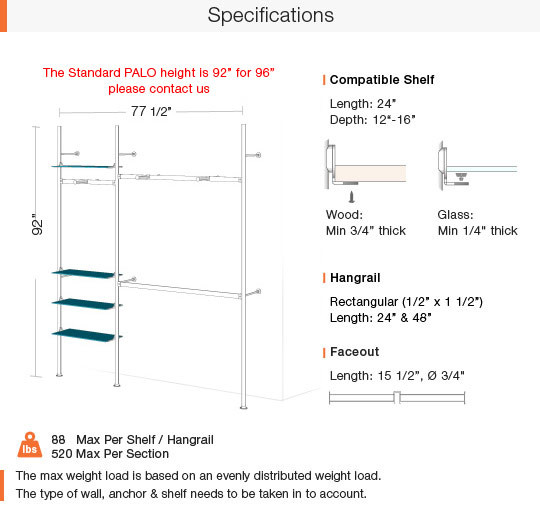 Specifications

The Standard PALO height is 92" for 96" please contact us

77 1/2"

92"

Compatible Shelf

Length: 24"
Depth: 12"-16"

Wood:
Min 3/4" thick

Glass:
Min 1/4" thick

Hangrail

Rectangular (1/2" x 1 1/2")
Length: 24" & 48"

Faceout

Length: 15 1/2", Ø 3/4"

lbs

88 Max Per Shelf / Hangrail
520 Max Per Section

The max weight load is based on an evenly distributed weight load.
The type of wall, anchor & shelf needs to be taken in to account.