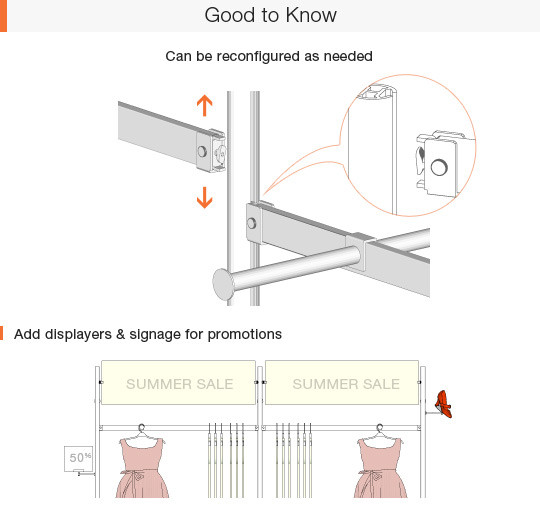 Good to Know

Can be reconfigured as needed

Add displayers & signage for promotions

SUMMER SALE

SUMMER SALE

50%