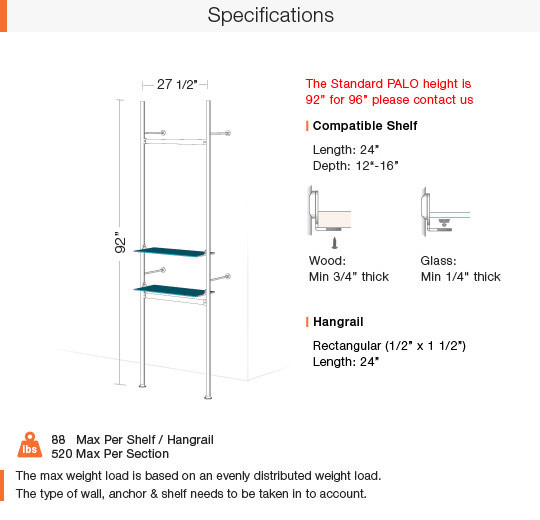 Specifications

27 1/2"

92"

The Standard PALO height is 92" for 96" please contact us

Compatible Shelf

Length: 24"
Depth: 12"-16"

Wood:
Min 3/4" thick

Glass:
Min 1/4" thick

Hangrail

Rectangular (1/2" x 1 1/2")
Length: 24"

lbs

88 Max Per Shelf / Hangrail
520 Max Per Section

The max weight load is based on an evenly distributed weight load.
The type of wall, anchor & shelf needs to be taken in to account.