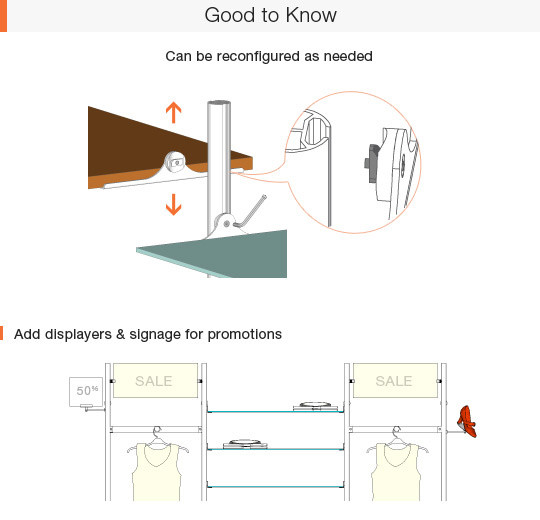 Good to Know

Can be reconfigured as needed

Add displayers & signage for promotions

50%

SALE

SALE