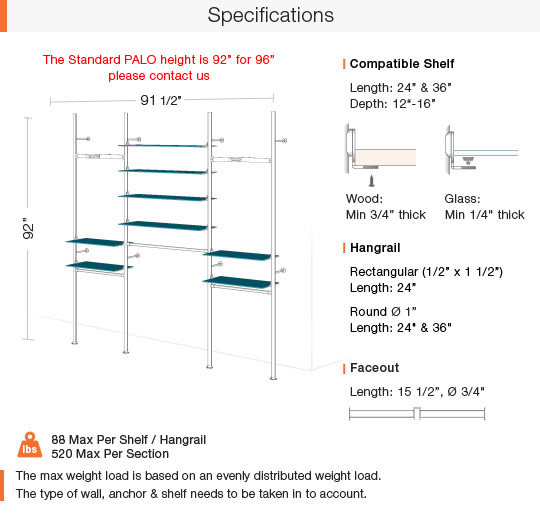 Specifications

The Standard PALO height is 92" for 96" please contact us

91 1/2"

92"

Compatible Shelf

Length: 24" & 36"
Depth: 12"-16"

Wood:
Min 3/4" thick

Glass:
Min 1/4" thick

Hangrail

Rectangular (1/2" x 1 1/2")
Length: 24"

Round Ø 1"
Length: 24" & 36"

Faceout

Length: 15 1/2", Ø 3/4"

lbs

88 Max Per Shelf / Hangrail
520 Max Per Section

The max weight load is based on an evenly distributed weight load.
The type of wall, anchor & shelf needs to be taken in to account.