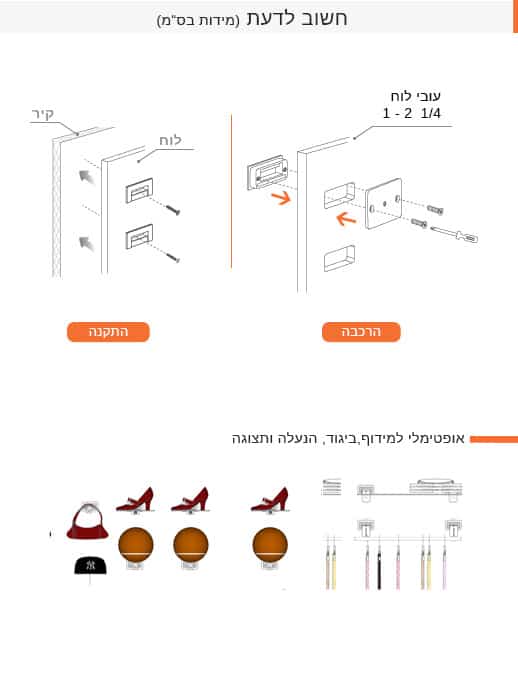 חשוב לדעת (מידות בס"מ)

עובי לוח
1 - 2 1/4

קיר

לוח

הרכבה

התקנה

אופטימלי למידוף,ביגוד, הנעלה ותצוגה