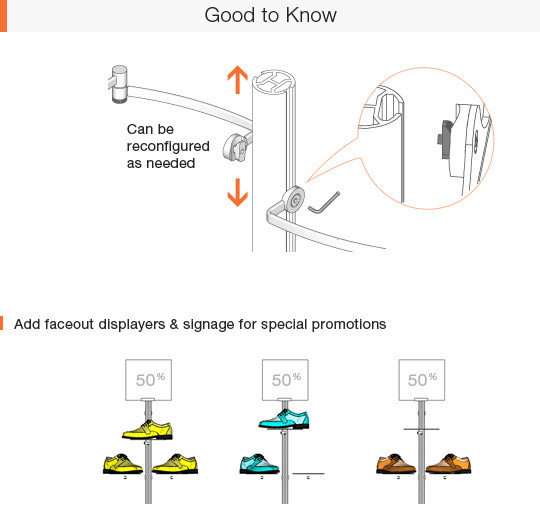 Good to Know

Can be reconfigured as needed

Add faceout displayers & signage for special promotions

50%

50%

50%